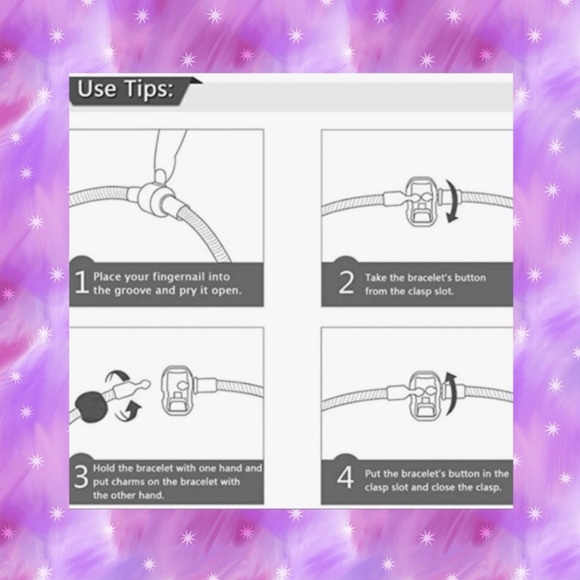 Use Tips:

1 Place your fingernail into the groove and pry it open.

2 Take the bracelet's button from the clasp slot.

3 Hold the bracelet with one hand and put charms on the bracelet with the other hand.

4 Put the bracelet's button in the clasp slot and close the clasp.